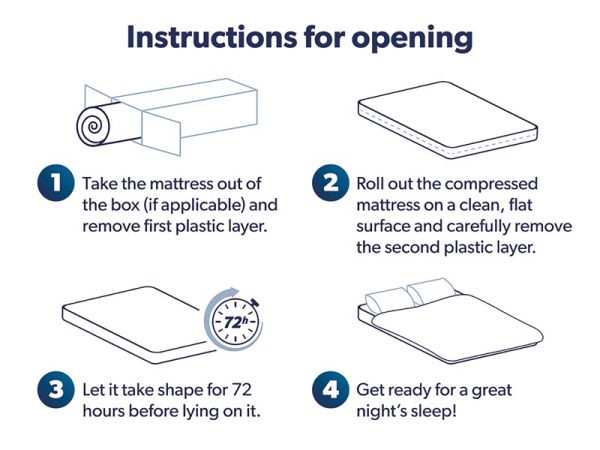 Instructions for opening

1 Take the mattress out of the box (if applicable) and remove first plastic layer.

2 Roll out the compressed mattress on a clean, flat surface and carefully remove the second plastic layer.

72h

3 Let it take shape for 72 hours before lying on it.

4 Get ready for a great night's sleep!